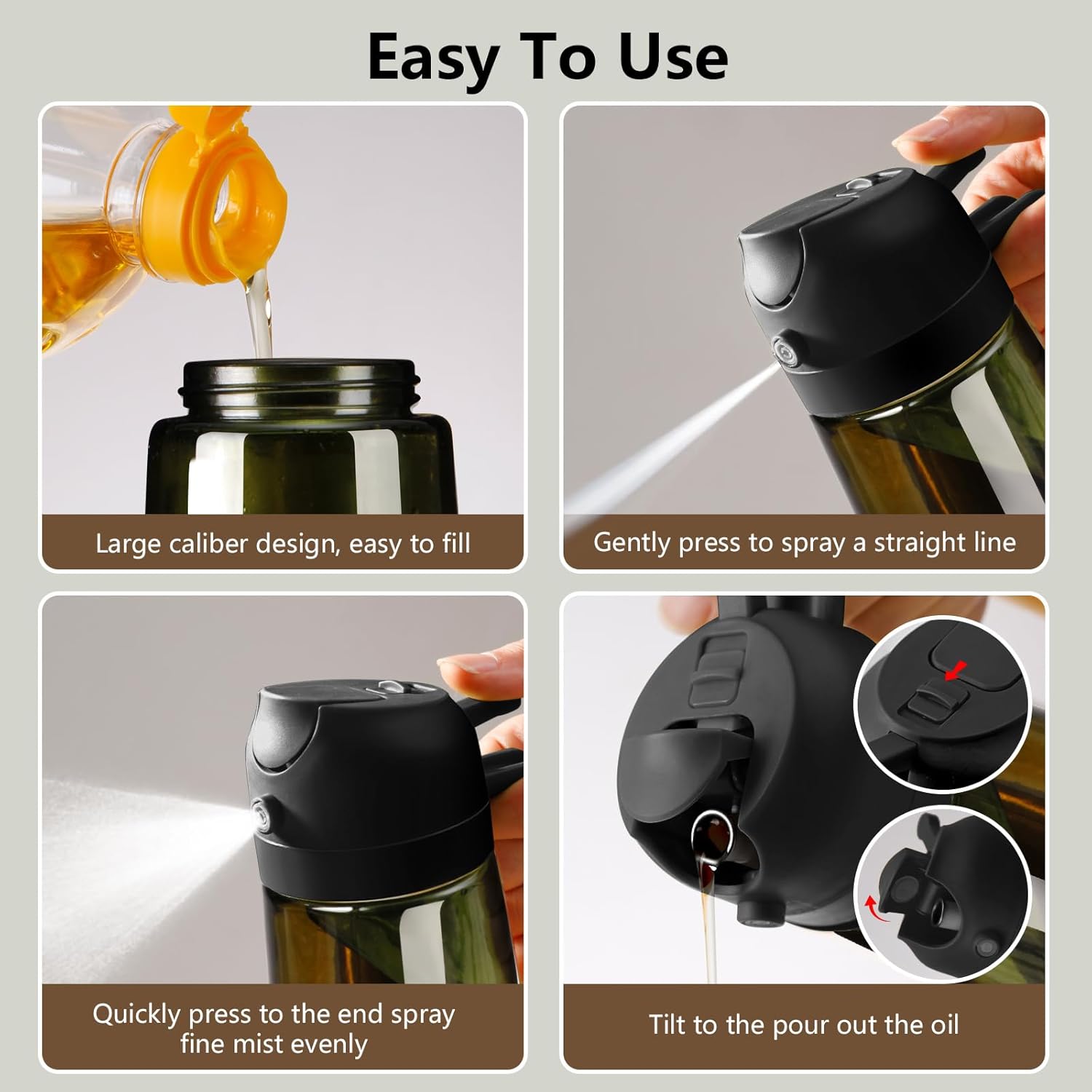 Easy To Use

Large caliber design, easy to fill

Gently press to spray a straight line

Quickly press to the end spray fine mist evenly

Tilt to the pour out the oil