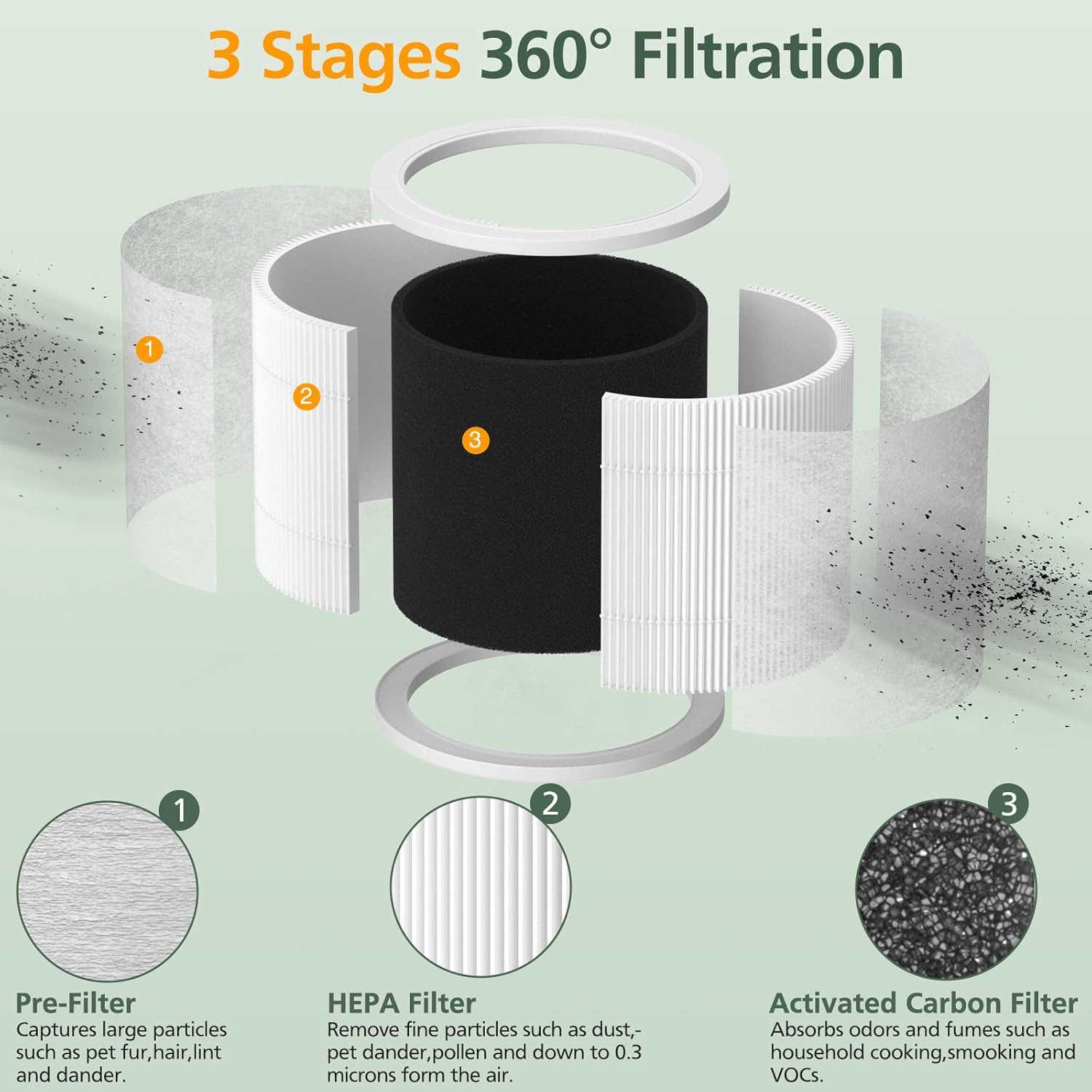 3 Stages 360° Filtration

1

2

3

1

Pre-Filter
Captures large particles such as pet fur,hair,lint and dander.

2

HEPA Filter
Remove fine particles such as dust,-pet dander,pollen and down to 0.3 microns form the air.

3

Activated Carbon Filter
Absorbs odors and fumes such as household cooking,smooking and VOCs.