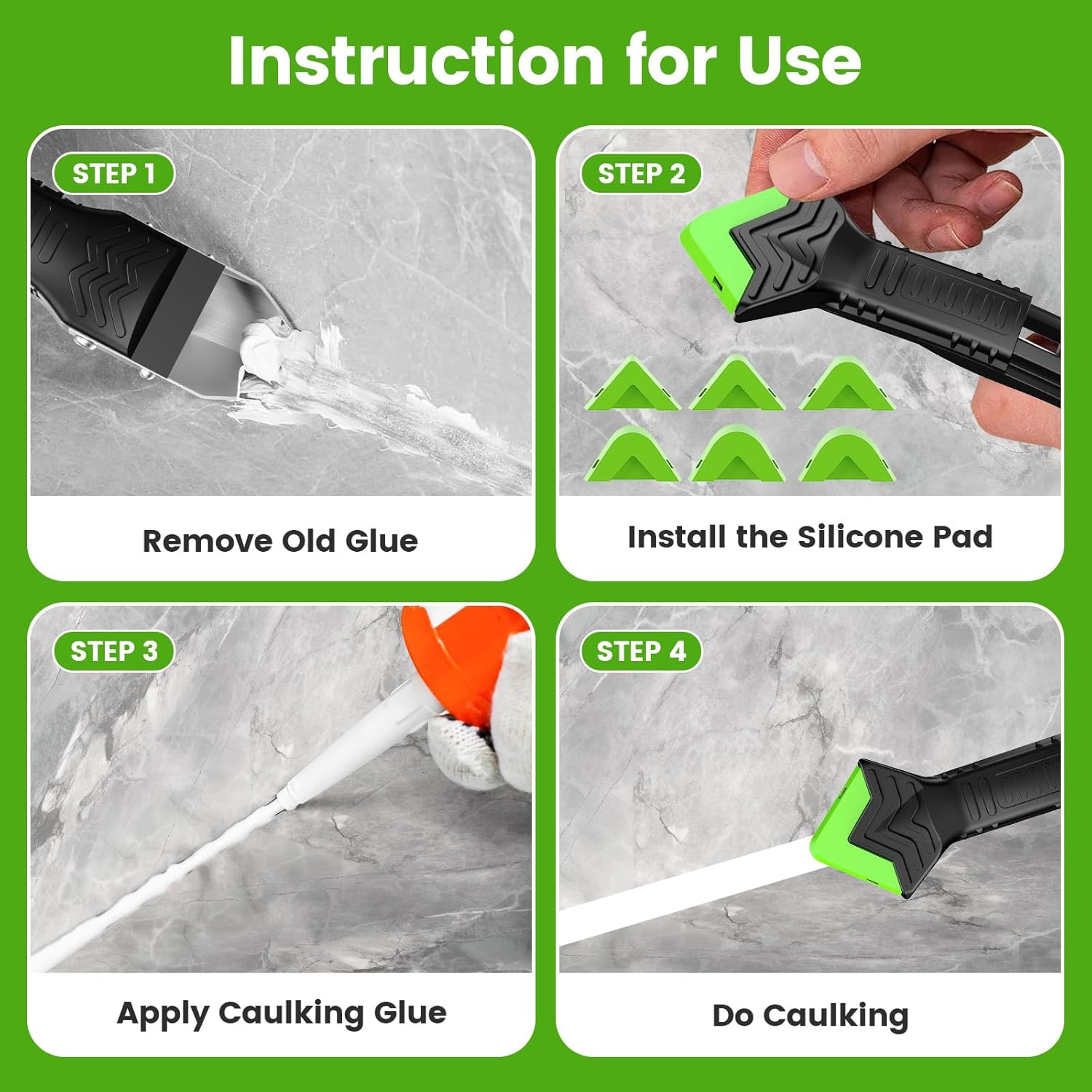 Instruction for Use

STEP 1

Remove Old Glue

STEP 2

Install the Silicone Pad

STEP 3

Apply Caulking Glue

STEP 4

Do Caulking