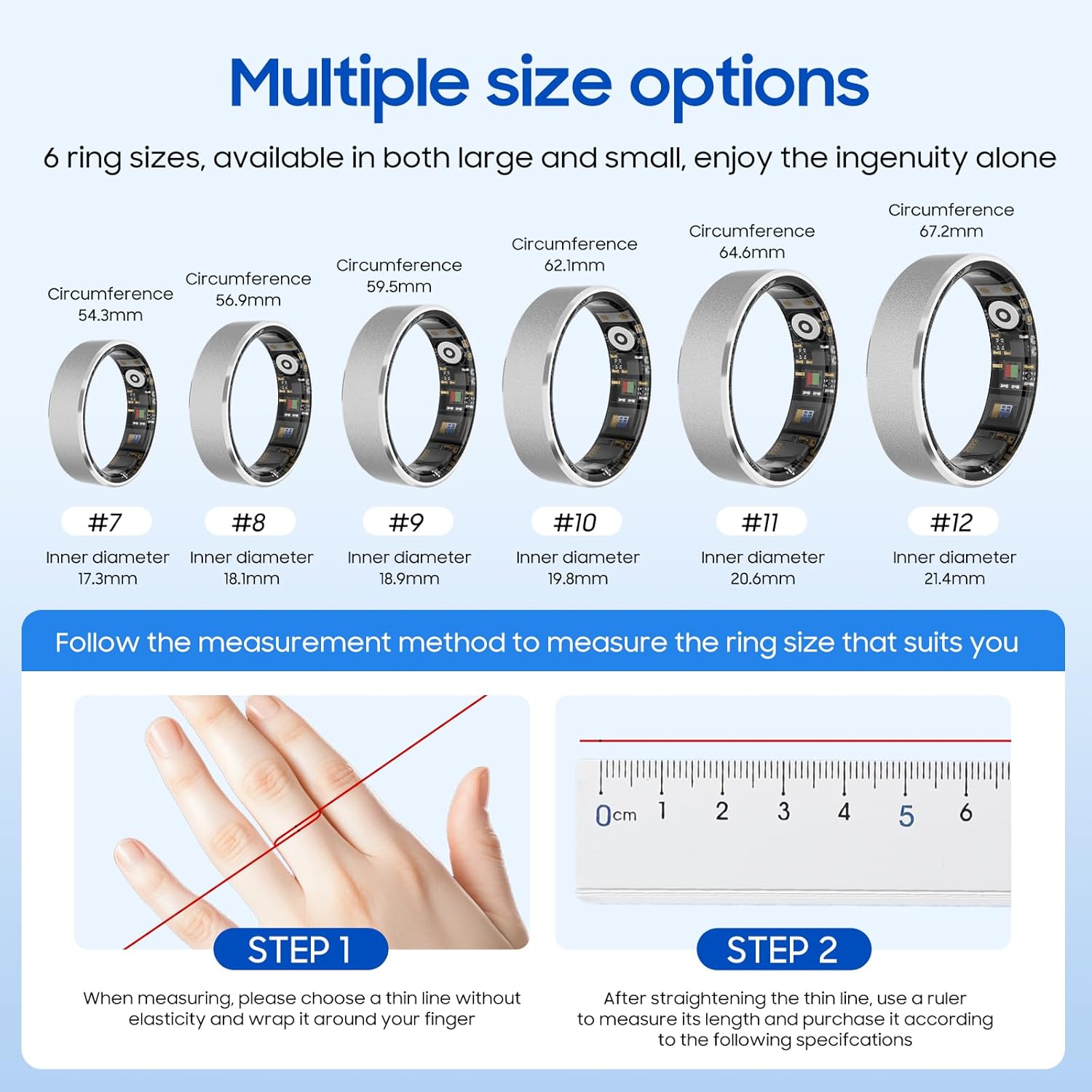 Multiple size options

6 ring sizes, available in both large and small, enjoy the ingenuity alone

Circumference 54.3mm

#7

Inner diameter 17.3mm

Circumference 56.9mm

#8

Inner diameter 18.1mm

Circumference 59.5mm

#9

Inner diameter 18.9mm

Circumference 62.1mm

#10

Inner diameter 19.8mm

Circumference 64.6mm

#11

Inner diameter 20.6mm

Circumference 67.2mm

#12

Inner diameter 21.4mm

Follow the measurement method to measure the ring size that suits you

STEP 1

When measuring, please choose a thin line without elasticity and wrap it around your finger

0cm 1 2 3 4 5 6

STEP 2

After straightening the thin line, use a ruler to measure its length and purchase it according to the following specifcations