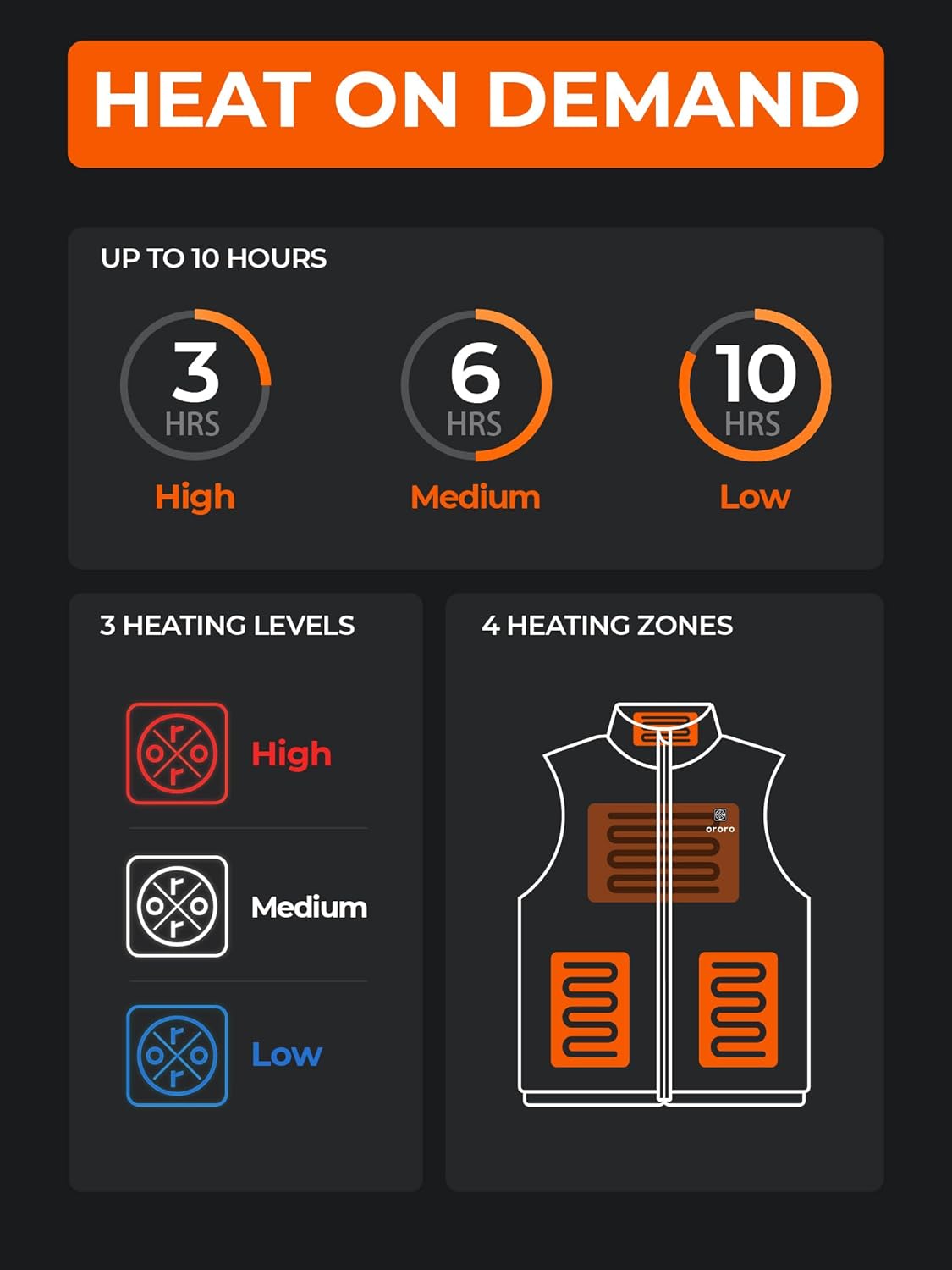 HEAT ON DEMAND

UP TO 10 HOURS

3
HRS
High

6
HRS
Medium

10
HRS
Low

3 HEATING LEVELS

High

Medium

Low

4 HEATING ZONES

ororo