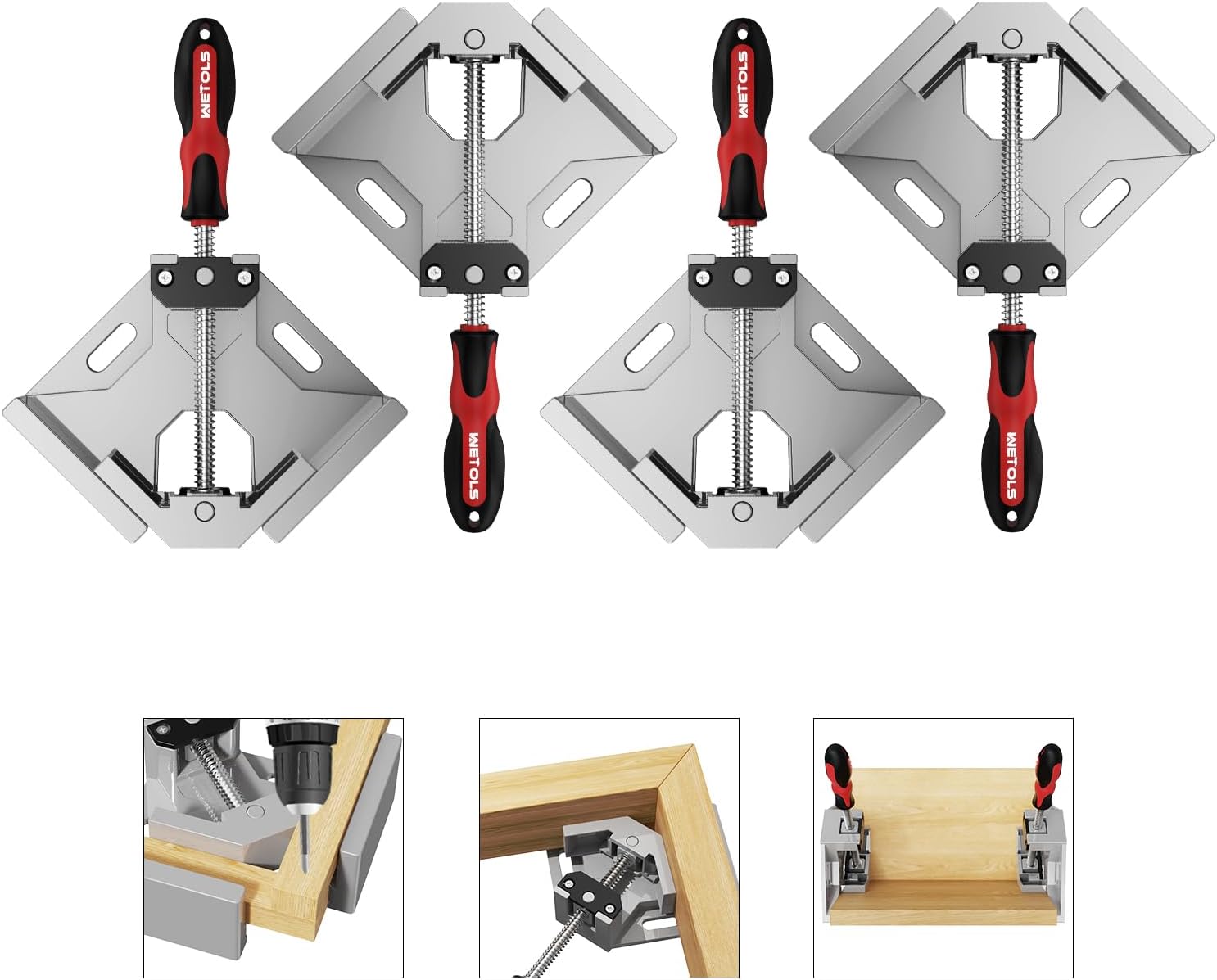 WETOLS
WETOLS
WETOLS
WETOLS